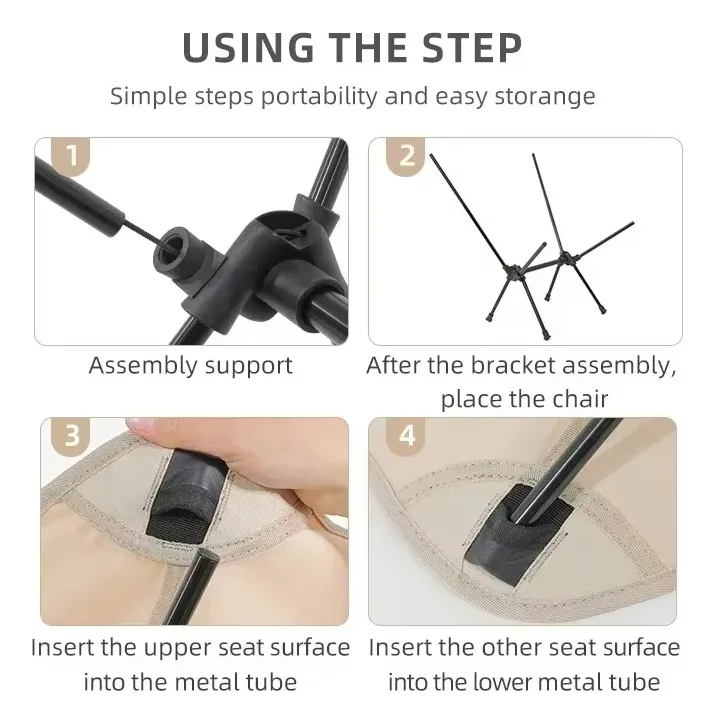 USING THE STEP

Simple steps portability and easy storange

1

Assembly support

2

After the bracket assembly, place the chair

3

Insert the upper seat surface into the metal tube

4

Insert the other seat surface into the lower metal tube